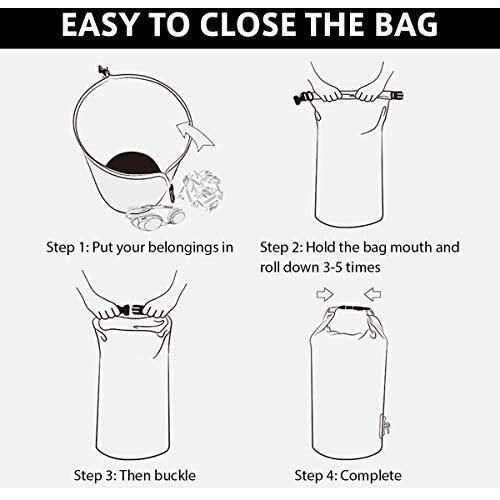 EASY TO CLOSE THE BAG

Step 1: Put your belongings in

Step 2: Hold the bag mouth and roll down 3-5 times

Step 3: Then buckle

Step 4: Complete