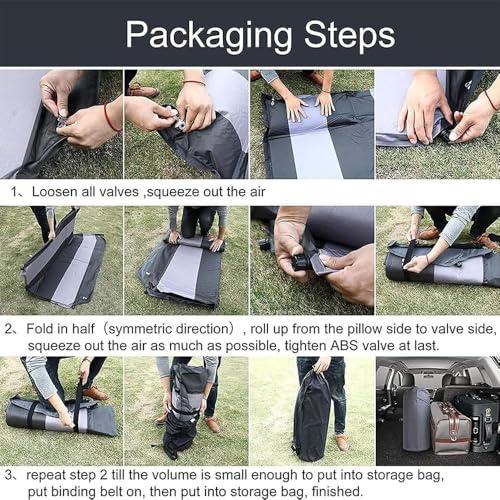 Packaging Steps

1、Loosen all valves ,squeeze out the air

2、Fold in half（symmetric direction）, roll up from the pillow side to valve side, squeeze out the air as much as possible, tighten ABS valve at last.

3、repeat step 2 till the volume is small enough to put into storage bag, put binding belt on, then put into storage bag, finished.