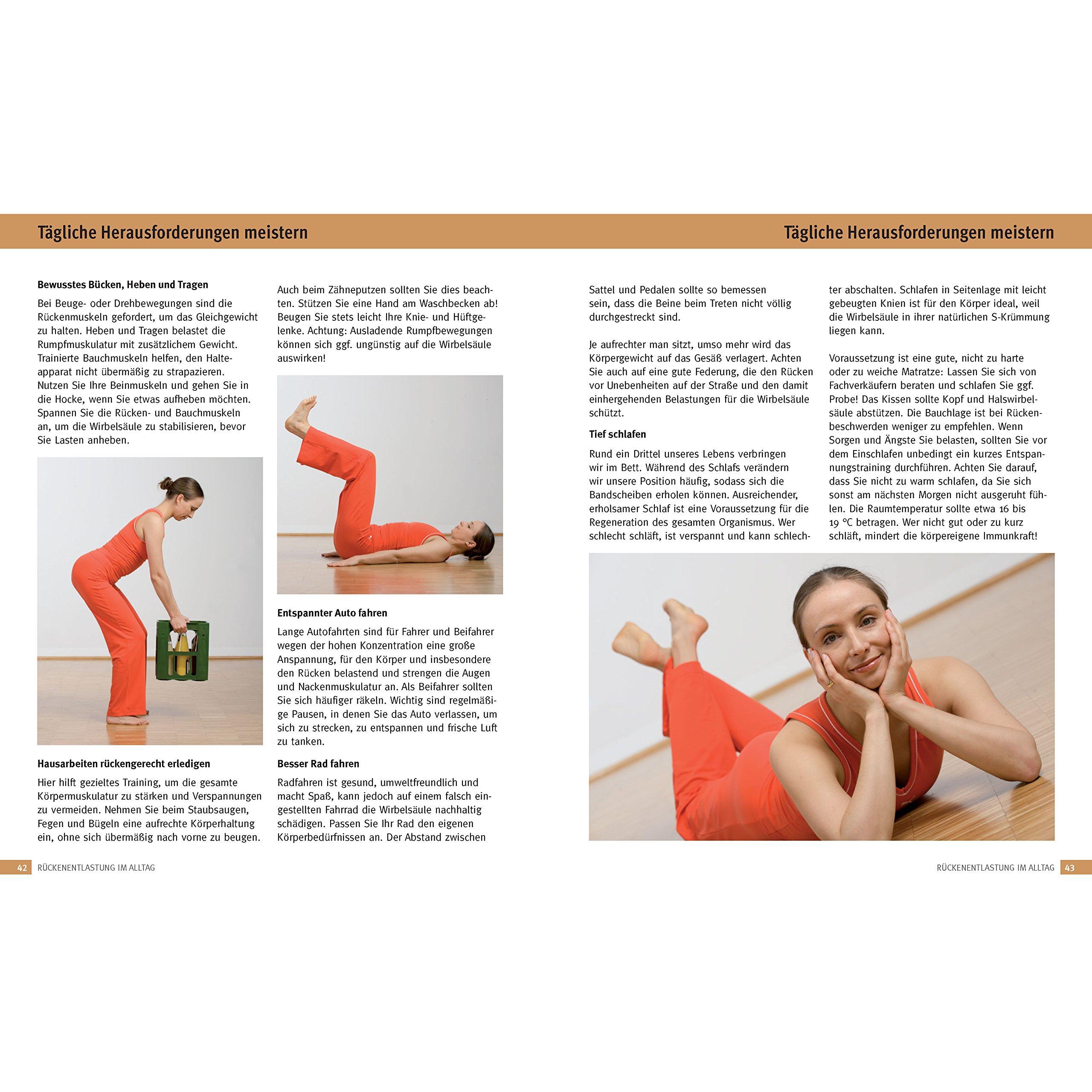 Tägliche Herausforderungen meistern

Bewusstes Bücken, Heben und Tragen

Bei Beuge- oder Drehbewegungen sind die Rückenmuskeln gefordert, um das Gleichgewicht zu halten. Heben und Tragen belastet die Rumpfmuskulatur mit zusätzlichem Gewicht. Trainierte Bauchmuskeln helfen, den Halteapparat nicht übermäßig zu strapazieren. Nutzen Sie Ihre Beinmuskeln und gehen Sie in die Hocke, wenn Sie etwas aufheben möchten. Spannen Sie die Rücken- und Bauchmuskeln an, um die Wirbelsäule zu stabilisieren, bevor Sie Lasten anheben.

Hausarbeiten rückengerecht erledigen

Hier hilft gezieltes Training, um die gesamte Körpermuskulatur zu stärken und Verspannungen zu vermeiden. Nehmen Sie beim Staubsaugen, Fegen und Bügeln eine aufrechte Körperhaltung ein, ohne sich übermäßig nach vorne zu beugen.

Auch beim Zähneputzen sollten Sie dies beachten. Stützen Sie eine Hand am Waschbecken ab! Beugen Sie stets leicht Ihre Knie- und Hüftgelenke. Achtung: Ausladende Rumpfbewegungen können sich ggf. ungünstig auf die Wirbelsäule auswirken!

Entspannter Auto fahren

Lange Autofahrten sind für Fahrer und Beifahrer wegen der hohen Konzentration eine große Anspannung, für den Körper und insbesondere den Rücken belastend und strengen die Augen und Nackenmuskulatur an. Als Beifahrer sollten Sie sich häufiger räkeln. Wichtig sind regelmäßige Pausen, in denen Sie das Auto verlassen, um sich zu strecken, zu entspannen und frische Luft zu tanken.

Besser Rad fahren

Radfahren ist gesund, umweltfreundlich und macht Spaß, kann jedoch auf einem falsch eingestellten Fahrrad die Wirbelsäule nachhaltig schädigen. Passen Sie Ihr Rad den eigenen Körperbedürfnissen an. Der Abstand zwischen

42 RÜCKENENTLASTUNG IM ALLTAG

Tägliche Herausforderungen meistern

Sattel und Pedalen sollte so bemessen sein, dass die Beine beim Treten nicht völlig durchgestreckt sind.

Je aufrechter man sitzt, umso mehr wird das Körpergewicht auf das Gesäß verlagert. Achten Sie auch auf eine gute Federung, die den Rücken vor Unebenheiten auf der Straße und den damit einhergehenden Belastungen für die Wirbelsäule schützt.

Tief schlafen

Rund ein Drittel unseres Lebens verbringen wir im Bett. Während des Schlafs verändern wir unsere Position häufig, sodass sich die Bandscheiben erholen können. Ausreichender, erholsamer Schlaf ist eine Voraussetzung für die Regeneration des gesamten Organismus. Wer schlecht schläft, ist verspannt und kann schlechter abschalten. Schlafen in Seitenlage mit leicht gebeugten Knien ist für den Körper ideal, weil die Wirbelsäule in ihrer natürlichen S-Krümmung liegen kann.

Voraussetzung ist eine gute, nicht zu harte oder zu weiche Matratze: Lassen Sie sich von Fachverkäufern beraten und schlafen Sie ggf. Probe! Das Kissen sollte Kopf und Halswirbelsäule abstützen. Die Bauchlage ist bei Rückenbeschwerden weniger zu empfehlen. Wenn Sorgen und Ängste Sie belasten, sollten Sie vor dem Einschlafen unbedingt ein kurzes Entspannungstraining durchführen. Achten Sie darauf, dass Sie nicht zu warm schlafen, da Sie sich sonst am nächsten Morgen nicht ausgeruht fühlen. Die Raumtemperatur sollte etwa 16 bis 19 °C betragen. Wer nicht gut oder zu kurz schläft, mindert die körpereigene Immunkraft!

RÜCKENENTLASTUNG IM ALLTAG 43