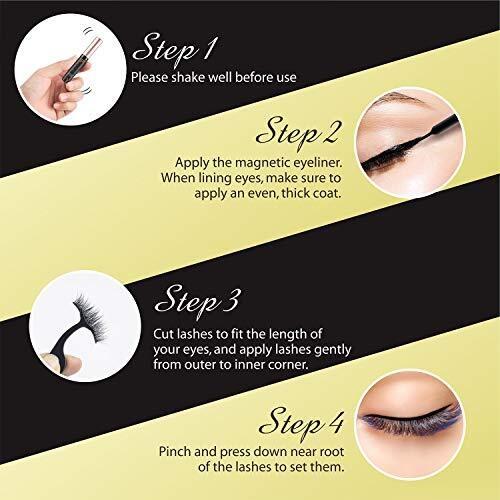 Step 1
Please shake well before use

Step 2
Apply the magnetic eyeliner. When lining eyes, make sure to apply an even, thick coat.

Step 3
Cut lashes to fit the length of your eyes, and apply lashes gently from outer to inner corner.

Step 4
Pinch and press down near root of the lashes to set them.