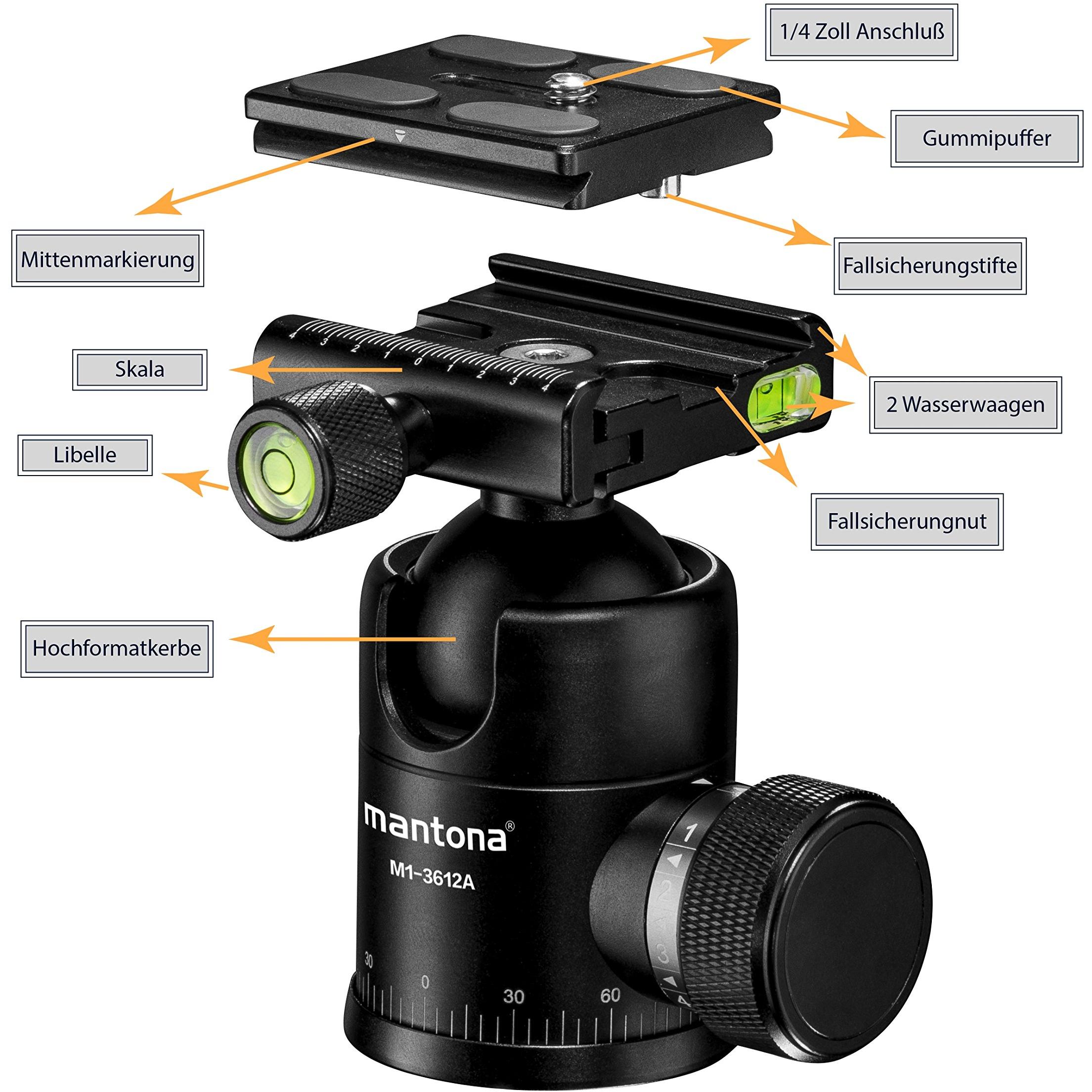 1/4 Zoll Anschluß

Gummipuffer

Mittenmarkierung

Fallsicherungstifte

Skala

4 3 2 1 0 1 2 3 4

2 Wasserwaagen

Libelle

Fallsicherungnut

Hochformatkerbe

mantona®
M1-3612A

1
2
3

30
0
30
60