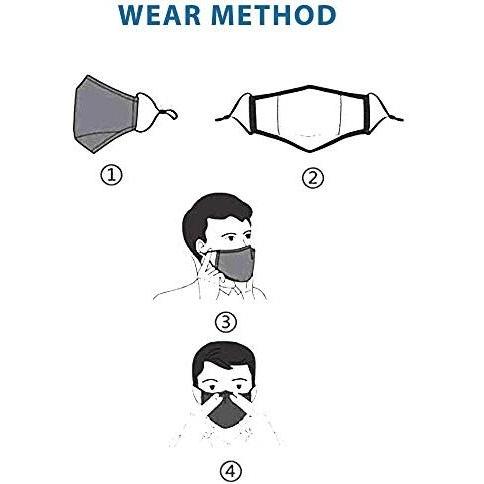 WEAR METHOD

①

②

③

④