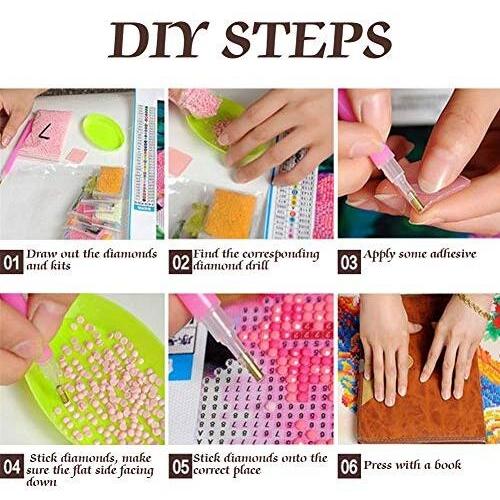 DIY STEPS

01 Draw out the diamonds and kits

02 Find the corresponding diamond drill

03 Apply some adhesive

04 Stick diamonds, make sure the flat side facing down

05 Stick diamonds onto the correct place

06 Press with a book