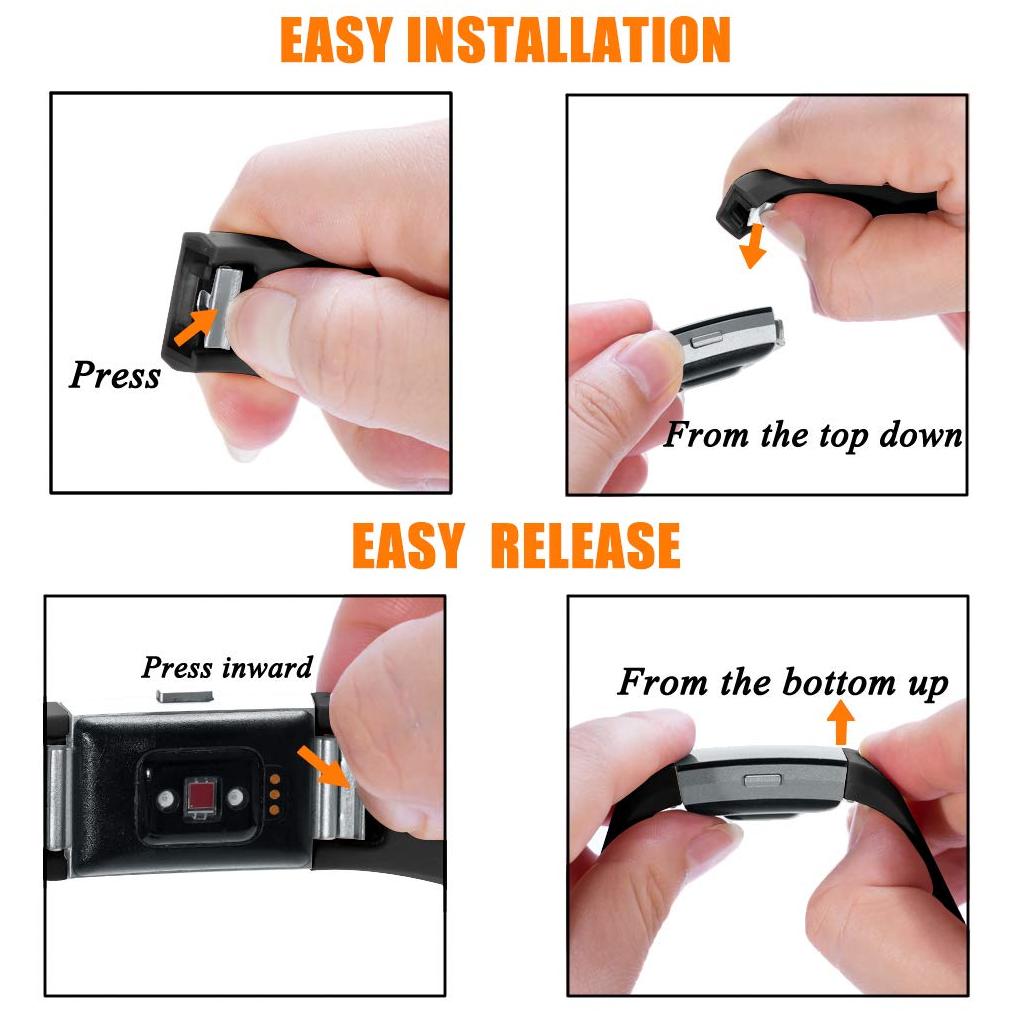 EASY INSTALLATION

Press

From the top down

EASY RELEASE

Press inward

From the bottom up