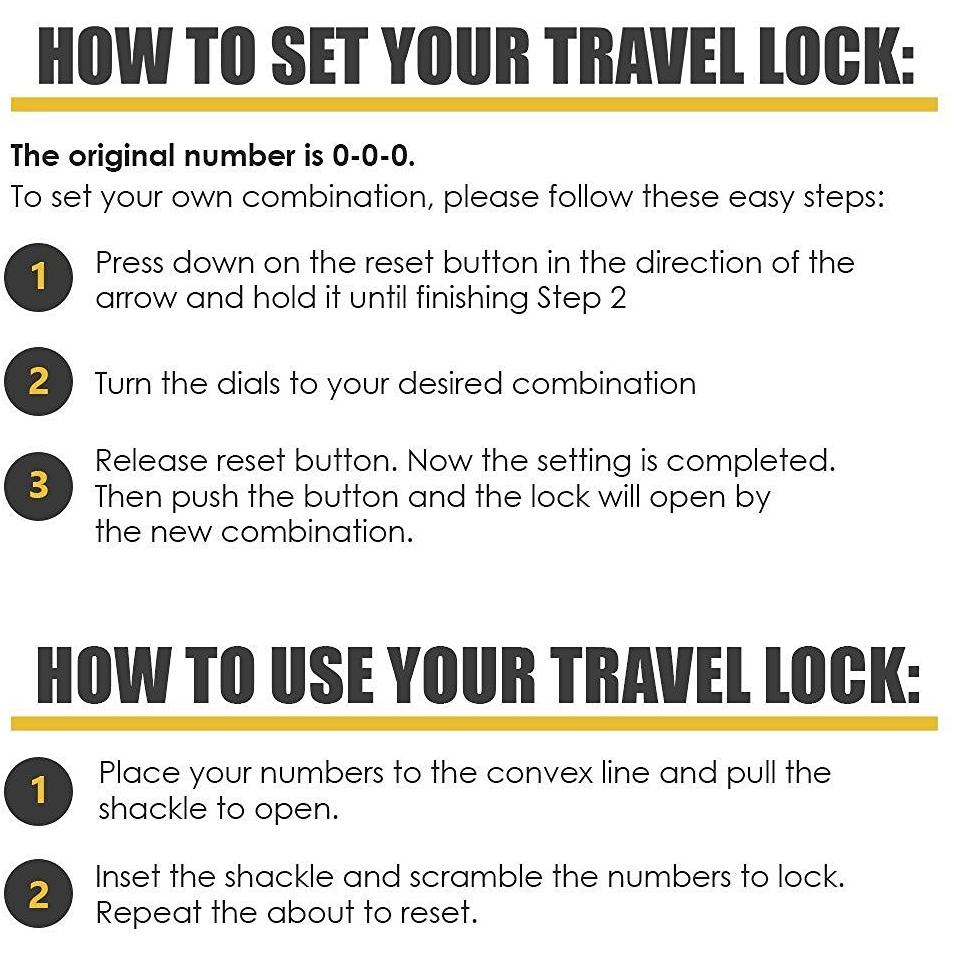 HOW TO SET YOUR TRAVEL LOCK:

The original number is 0-0-0.
To set your own combination, please follow these easy steps:

1 Press down on the reset button in the direction of the arrow and hold it until finishing Step 2

2 Turn the dials to your desired combination

3 Release reset button. Now the setting is completed. Then push the button and the lock will open by the new combination.

HOW TO USE YOUR TRAVEL LOCK:

1 Place your numbers to the convex line and pull the shackle to open.

2 Inset the shackle and scramble the numbers to lock. Repeat the about to reset.