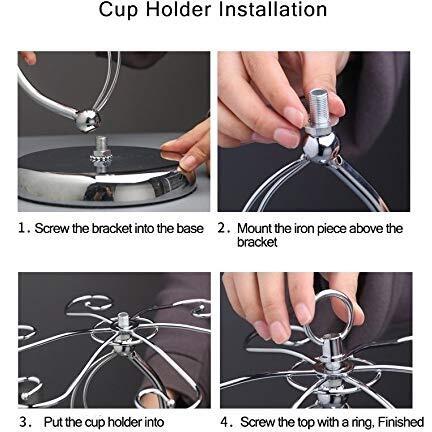 Cup Holder Installation

1. Screw the bracket into the base

2. Mount the iron piece above the bracket

3. Put the cup holder into

4. Screw the top with a ring, Finished