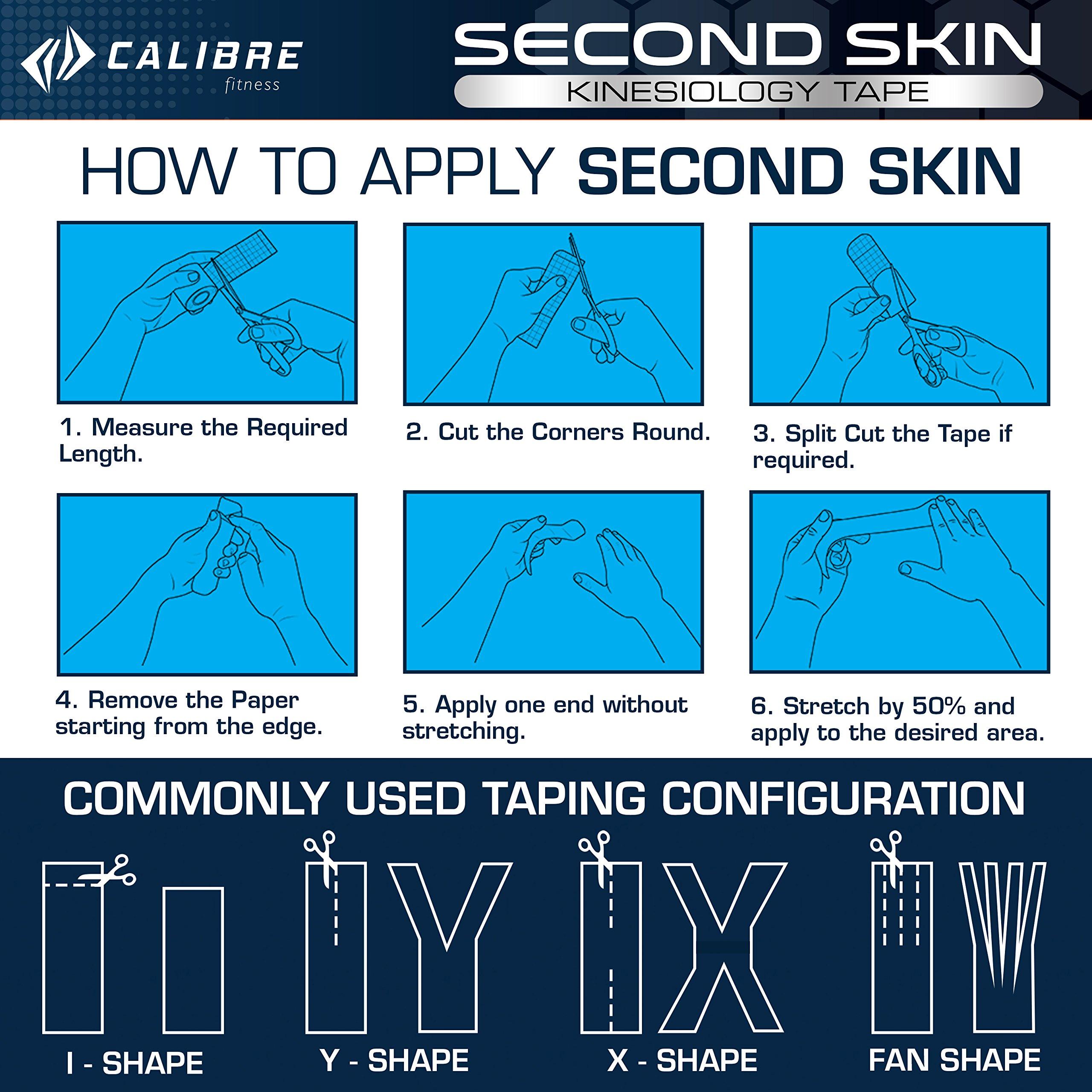 CALIBRE fitness

SECOND SKIN
KINESIOLOGY TAPE

HOW TO APPLY SECOND SKIN

1. Measure the Required Length.

2. Cut the Corners Round.

3. Split Cut the Tape if required.

4. Remove the Paper starting from the edge.

5. Apply one end without stretching.

6. Stretch by 50% and apply to the desired area.

COMMONLY USED TAPING CONFIGURATION

I - SHAPE

Y - SHAPE

X - SHAPE

FAN SHAPE