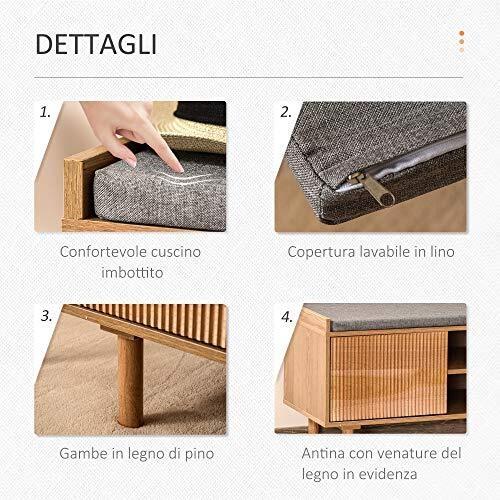 DETTAGLI

1.

Confortevole cuscino imbottito

2.

Copertura lavabile in lino

3.

Gambe in legno di pino

4.

Antina con venature del legno in evidenza