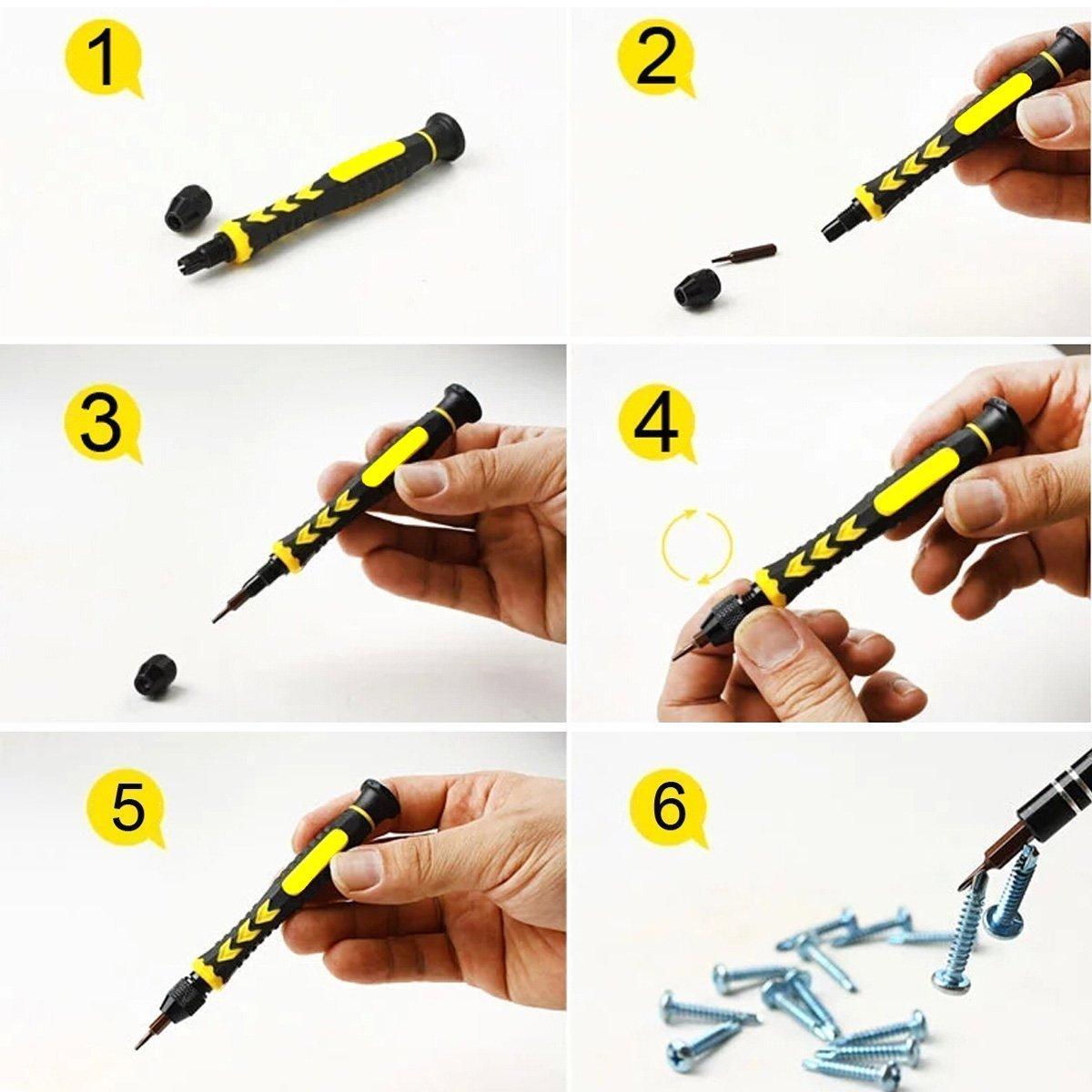 1

2

3

4

5

6