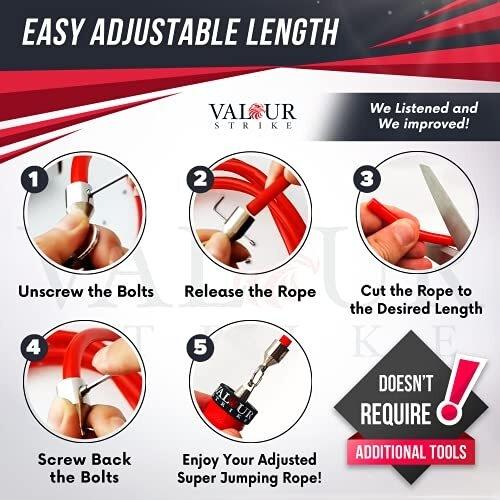 EASY ADJUSTABLE LENGTH

VALOUR
STRIKE

We Listened and We improved!

1
Unscrew the Bolts

2
Release the Rope

3
Cut the Rope to the Desired Length

4
Screw Back the Bolts

5
VALOUR STRIKE
Enjoy Your Adjusted Super Jumping Rope!

DOESN'T REQUIRE !
ADDITIONAL TOOLS

VALOUR
STRIKE