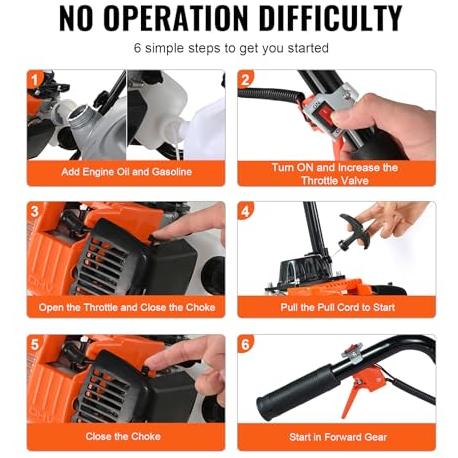 NO OPERATION DIFFICULTY

6 simple steps to get you started

1
Add Engine Oil and Gasoline

2
Turn ON and Increase the Throttle Valve

3
Open the Throttle and Close the Choke

4
Pull the Pull Cord to Start

5
Close the Choke

6
Start in Forward Gear