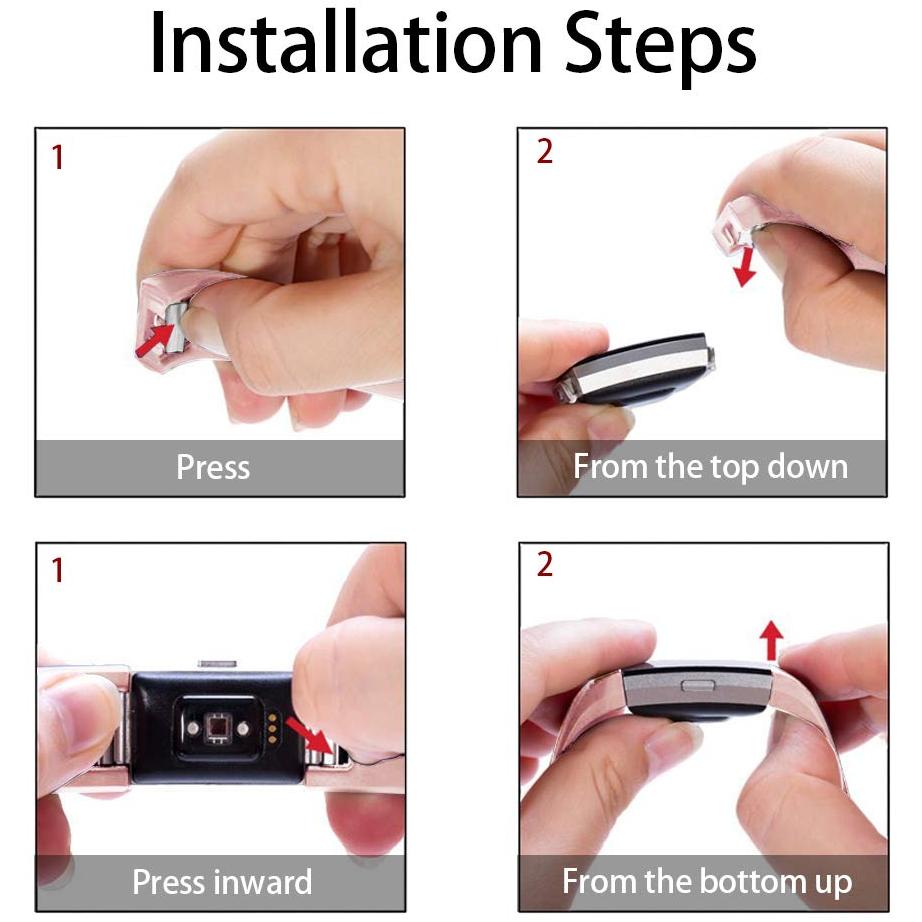 Installation Steps

1

Press

2

From the top down

1

Press inward

2

From the bottom up