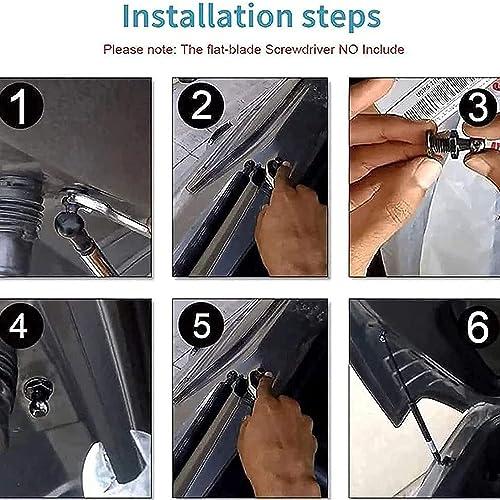 Installation steps

Please note: The flat-blade Screwdriver NO Include

1

2

3

4

5

6