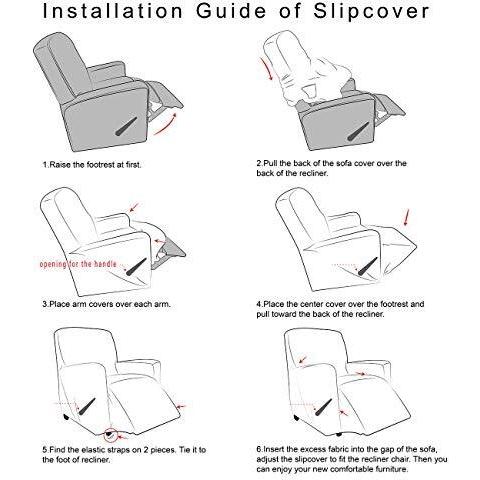 Installation Guide of Slipcover

1.Raise the footrest at first.

2.Pull the back of the sofa cover over the back of the recliner.

opening for the handle

3.Place arm covers over each arm.

4.Place the center cover over the footrest and pull toward the back of the recliner.

5.Find the elastic straps on 2 pieces. Tie it to the foot of recliner.

6.Insert the excess fabric into the gap of the sofa, adjust the slipcover to fit the recliner chair. Then you can enjoy your new comfortable furniture.