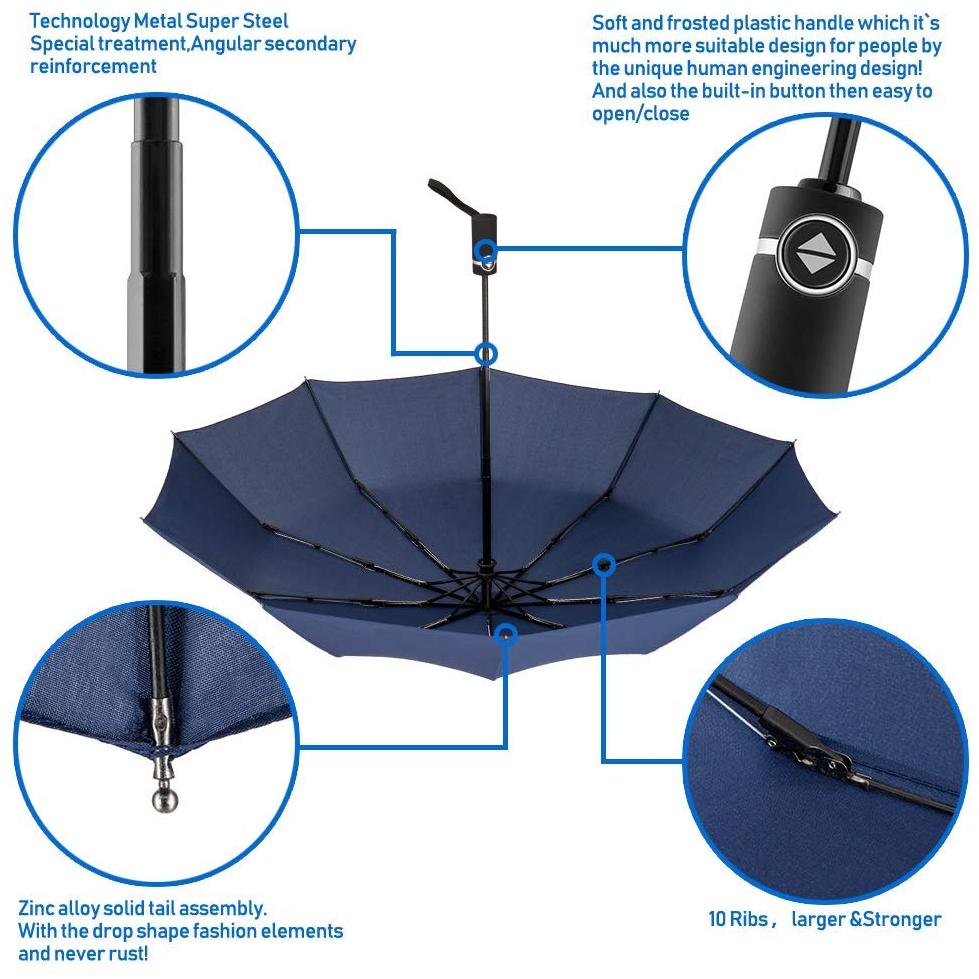 Technology Metal Super Steel
Special treatment,Angular secondary reinforcement

Soft and frosted plastic handle which it`s much more suitable design for people by the unique human engineering design! And also the built-in button then easy to open/close

Zinc alloy solid tail assembly. With the drop shape fashion elements and never rust!

10 Ribs， larger &Stronger