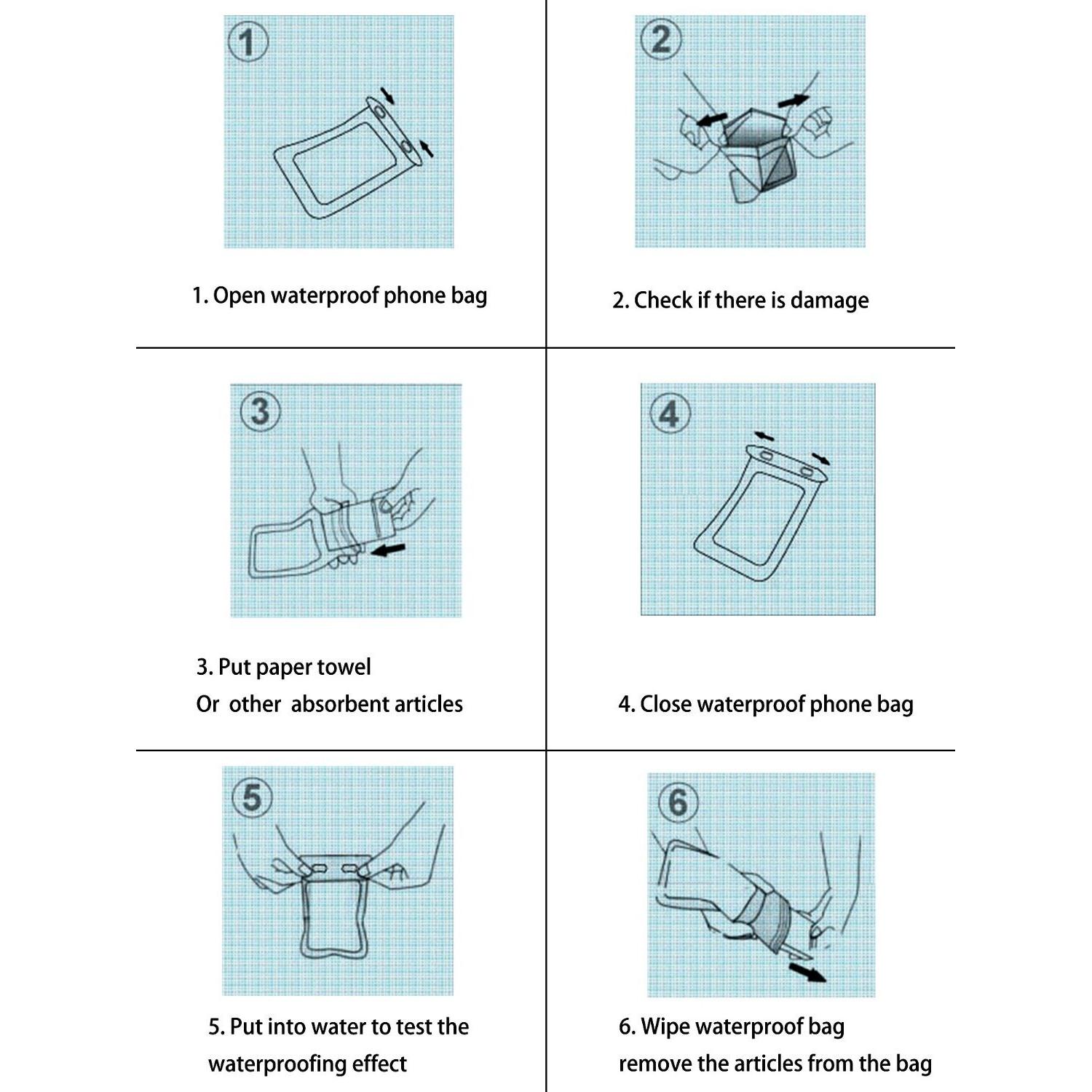 1

1. Open waterproof phone bag

2

2. Check if there is damage

3

3. Put paper towel
Or other absorbent articles

4

4. Close waterproof phone bag

5

5. Put into water to test the waterproofing effect

6

6. Wipe waterproof bag
remove the articles from the bag