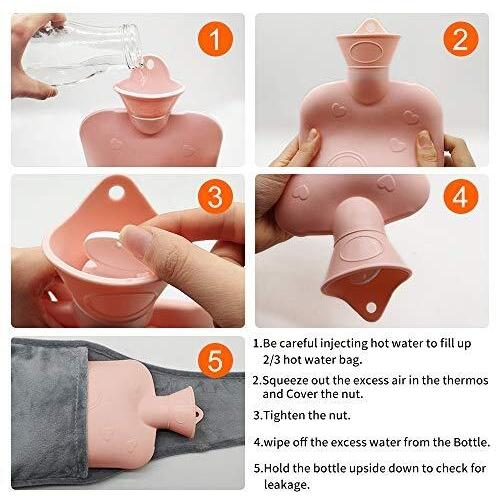 1

2

3

4

5

1.Be careful injecting hot water to fill up 2/3 hot water bag.

2.Squeeze out the excess air in the thermos and Cover the nut.

3.Tighten the nut.

4.wipe off the excess water from the Bottle.

5.Hold the bottle upside down to check for leakage.