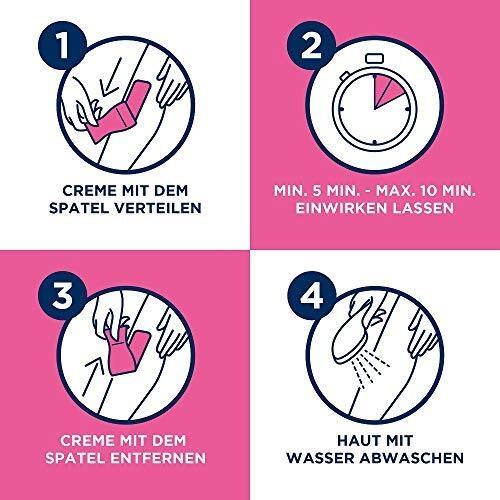 1

CREME MIT DEM SPATEL VERTEILEN

2

MIN. 5 MIN. - MAX. 10 MIN. EINWIRKEN LASSEN

3

CREME MIT DEM SPATEL ENTFERNEN

4

HAUT MIT WASSER ABWASCHEN