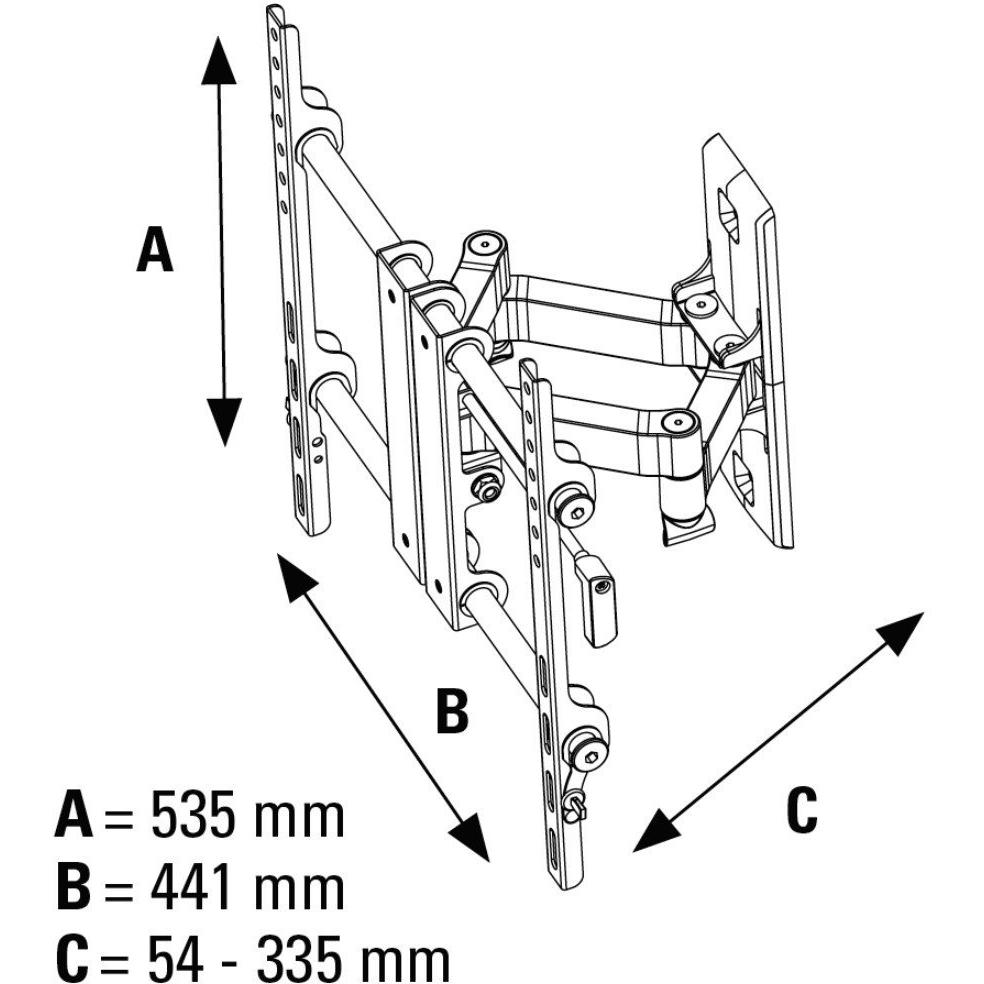 A

B

C

A = 535 mm
B = 441 mm
C = 54 - 335 mm