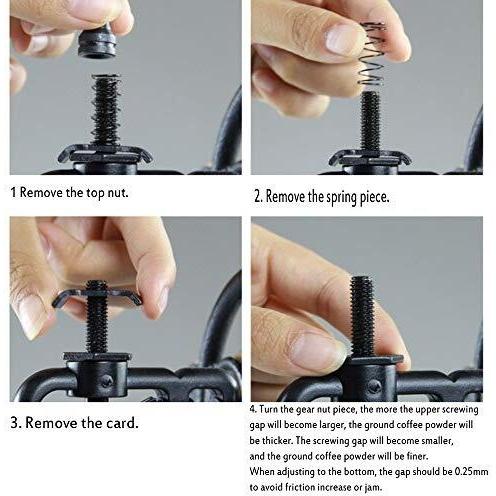 1 Remove the top nut.

2. Remove the spring piece.

3. Remove the card.

4. Turn the gear nut piece, the more the upper screwing gap will become larger, the ground coffee powder will be thicker. The screwing gap will become smaller, and the ground coffee powder will be finer. When adjusting to the bottom, the gap should be 0.25mm to avoid friction increase or jam.