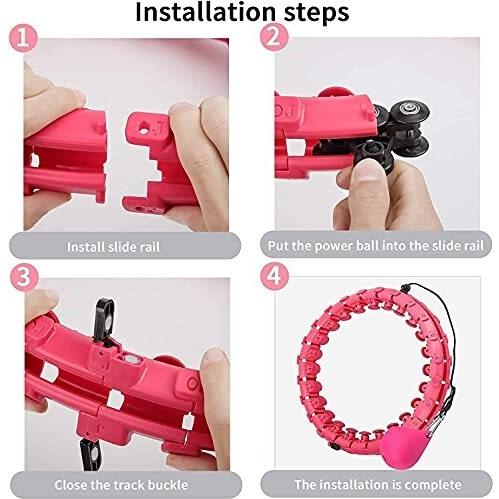 Installation steps

1

Install slide rail

2

Put the power ball into the slide rail

3

Close the track buckle

4

The installation is complete