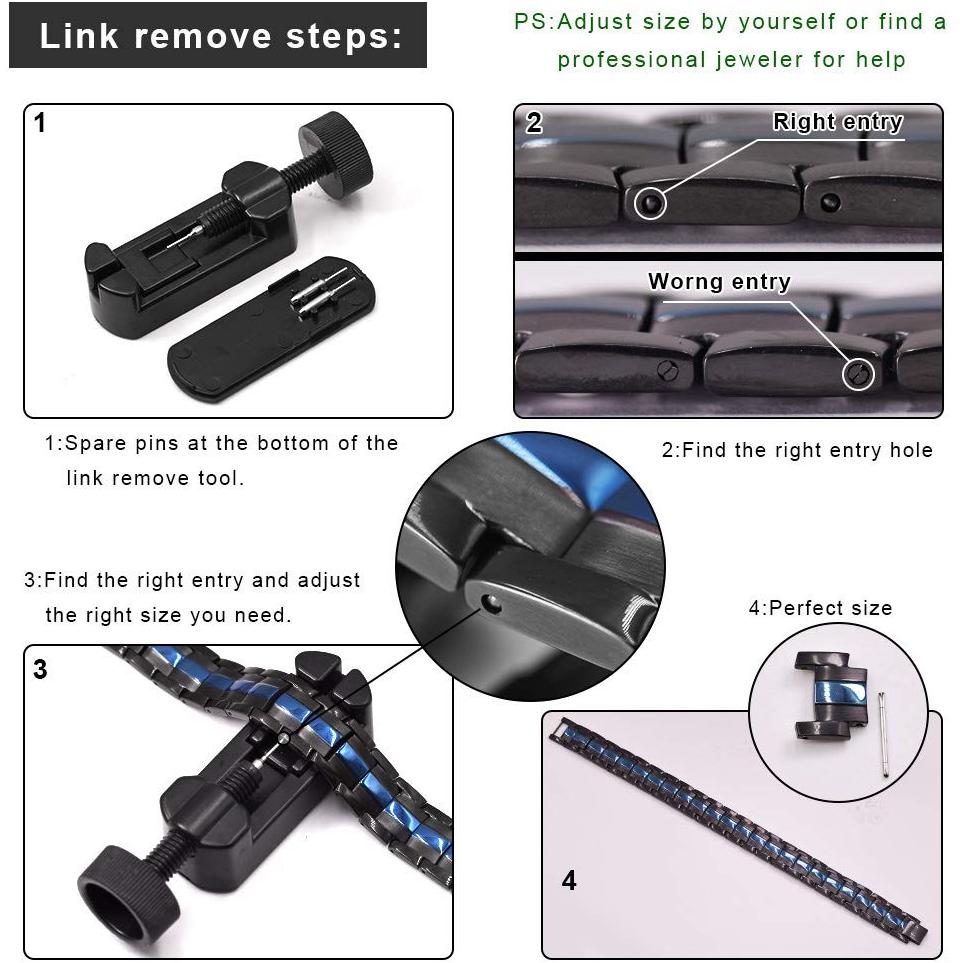 Link remove steps:

PS:Adjust size by yourself or find a professional jeweler for help

1

2

Right entry

Worng entry

1:Spare pins at the bottom of the link remove tool.

2:Find the right entry hole

3:Find the right entry and adjust the right size you need.

4:Perfect size

3

4