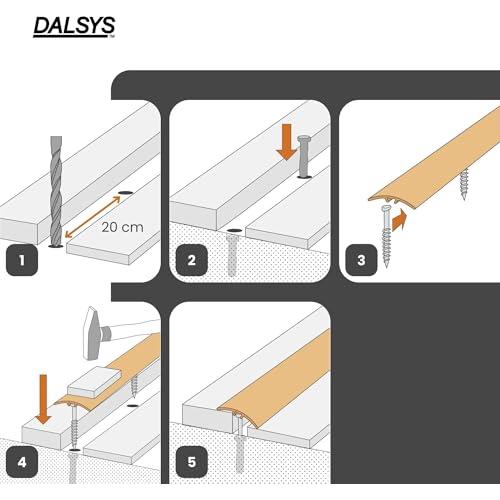 DALSYS

20 cm

1

2

3

4

5