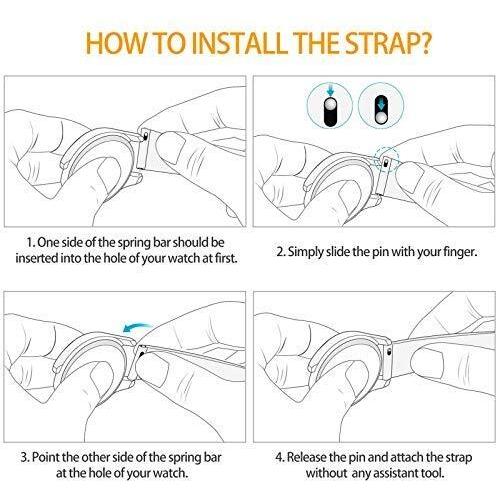 HOW TO INSTALL THE STRAP?

1. One side of the spring bar should be inserted into the hole of your watch at first.

2. Simply slide the pin with your finger.

3. Point the other side of the spring bar at the hole of your watch.

4. Release the pin and attach the strap without any assistant tool.