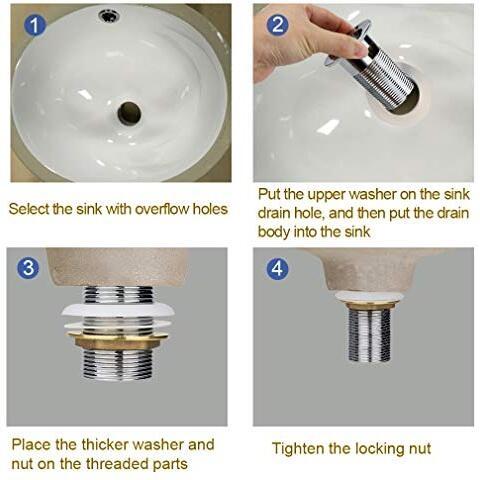 1

Select the sink with overflow holes

2

Put the upper washer on the sink drain hole, and then put the drain body into the sink

3

Place the thicker washer and nut on the threaded parts

4

Tighten the locking nut