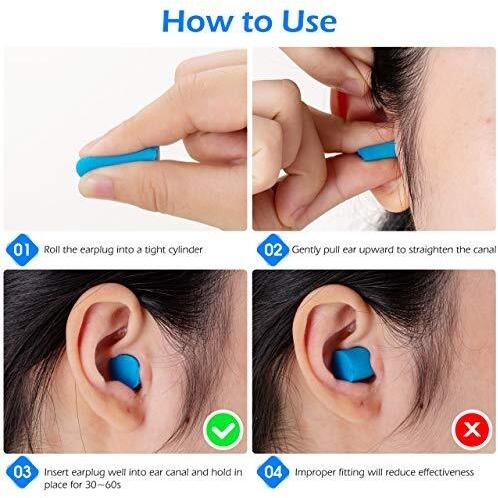 How to Use

01 Roll the earplug into a tight cylinder

02 Gently pull ear upward to straighten the canal

03 Insert earplug well into ear canal and hold in place for 30~60s

04 Improper fitting will reduce effectiveness