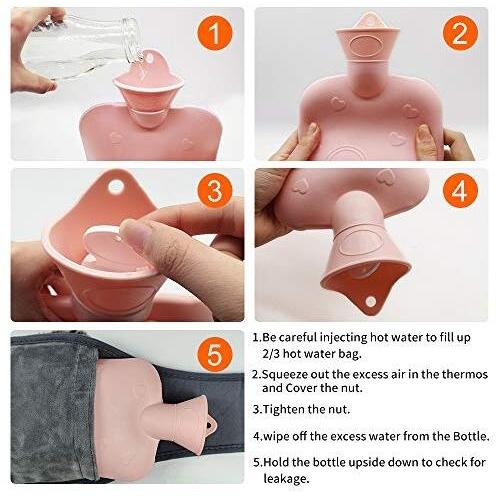 1

2

3

4

5

1.Be careful injecting hot water to fill up 2/3 hot water bag.

2.Squeeze out the excess air in the thermos and Cover the nut.

3.Tighten the nut.

4.wipe off the excess water from the Bottle.

5.Hold the bottle upside down to check for leakage.