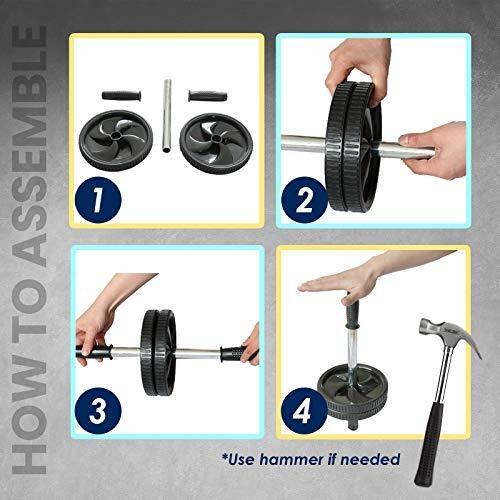 HOW TO ASSEMBLE

1

2

3

4

*Use hammer if needed