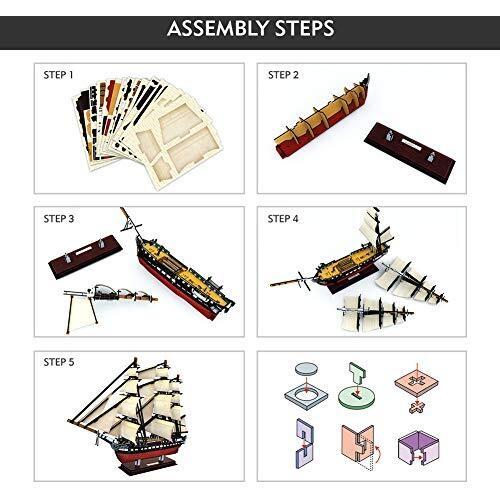 ASSEMBLY STEPS

STEP 1

STEP 2

STEP 3

STEP 4

STEP 5