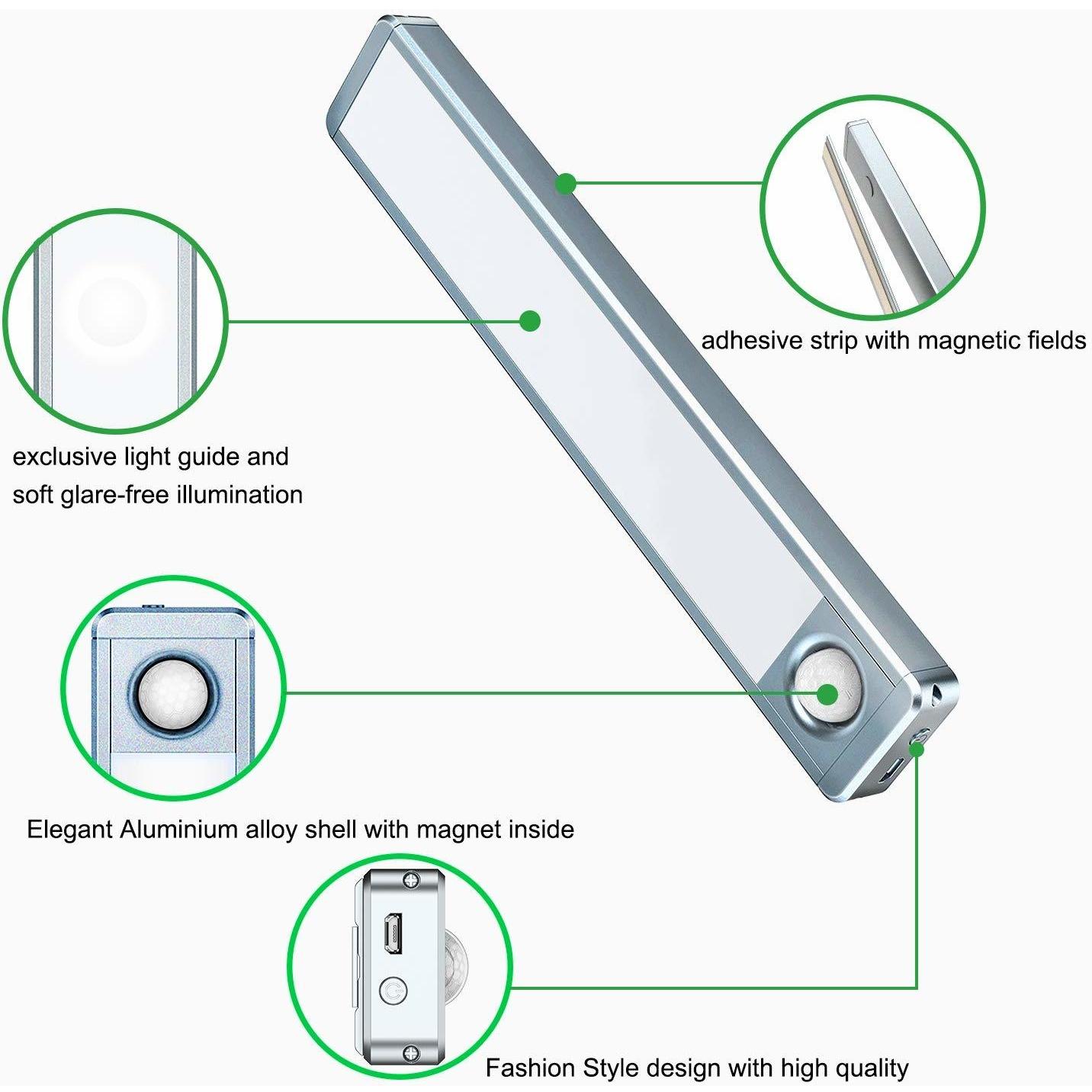 adhesive strip with magnetic fields

exclusive light guide and soft glare-free illumination

Elegant Aluminium alloy shell with magnet inside

Fashion Style design with high quality