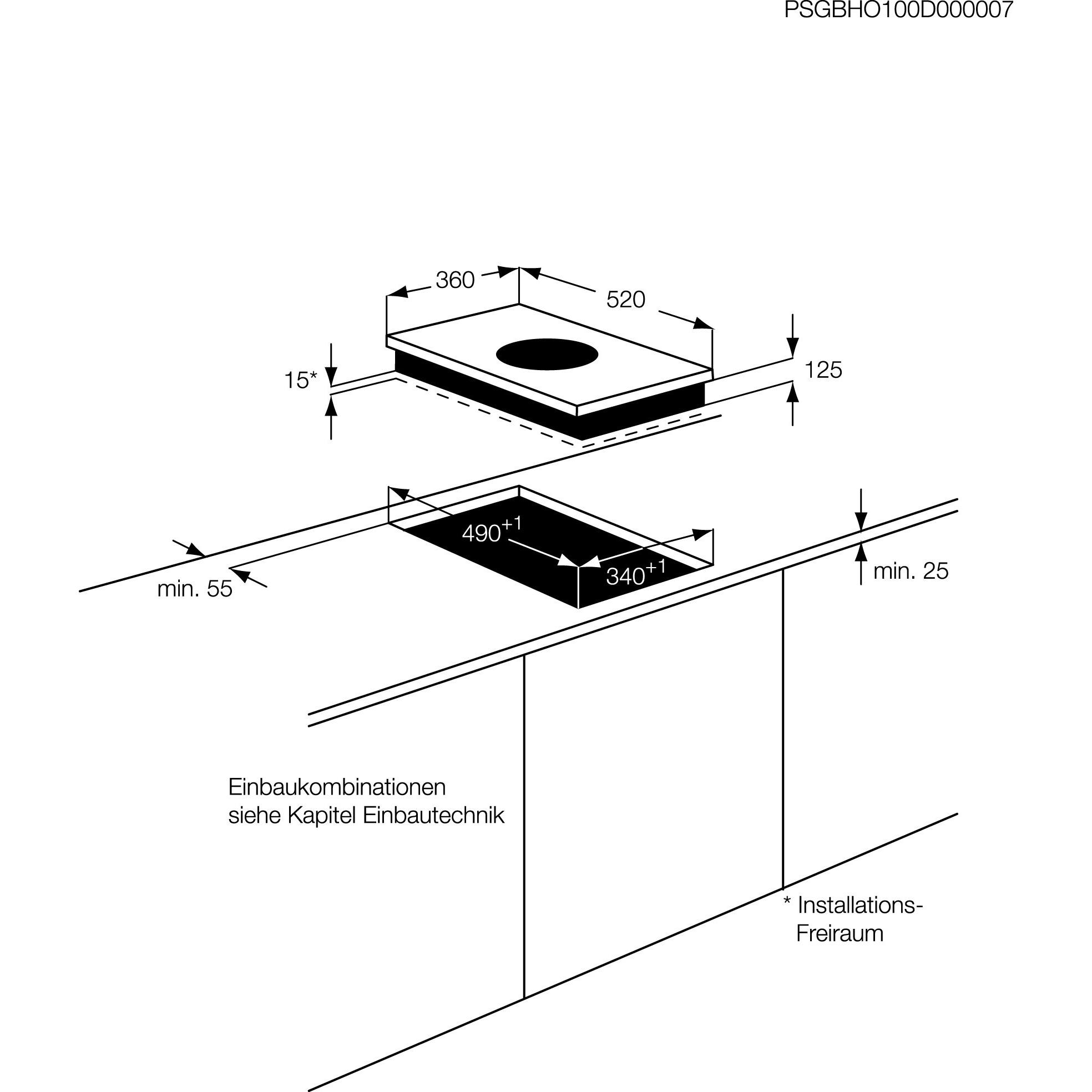 PSGBHO100D000007

360

520

15*

125

$490^{+1}$

$340^{+1}$

min. 55

min. 25

Einbaukombinationen siehe Kapitel Einbautechnik

* Installations-Freiraum