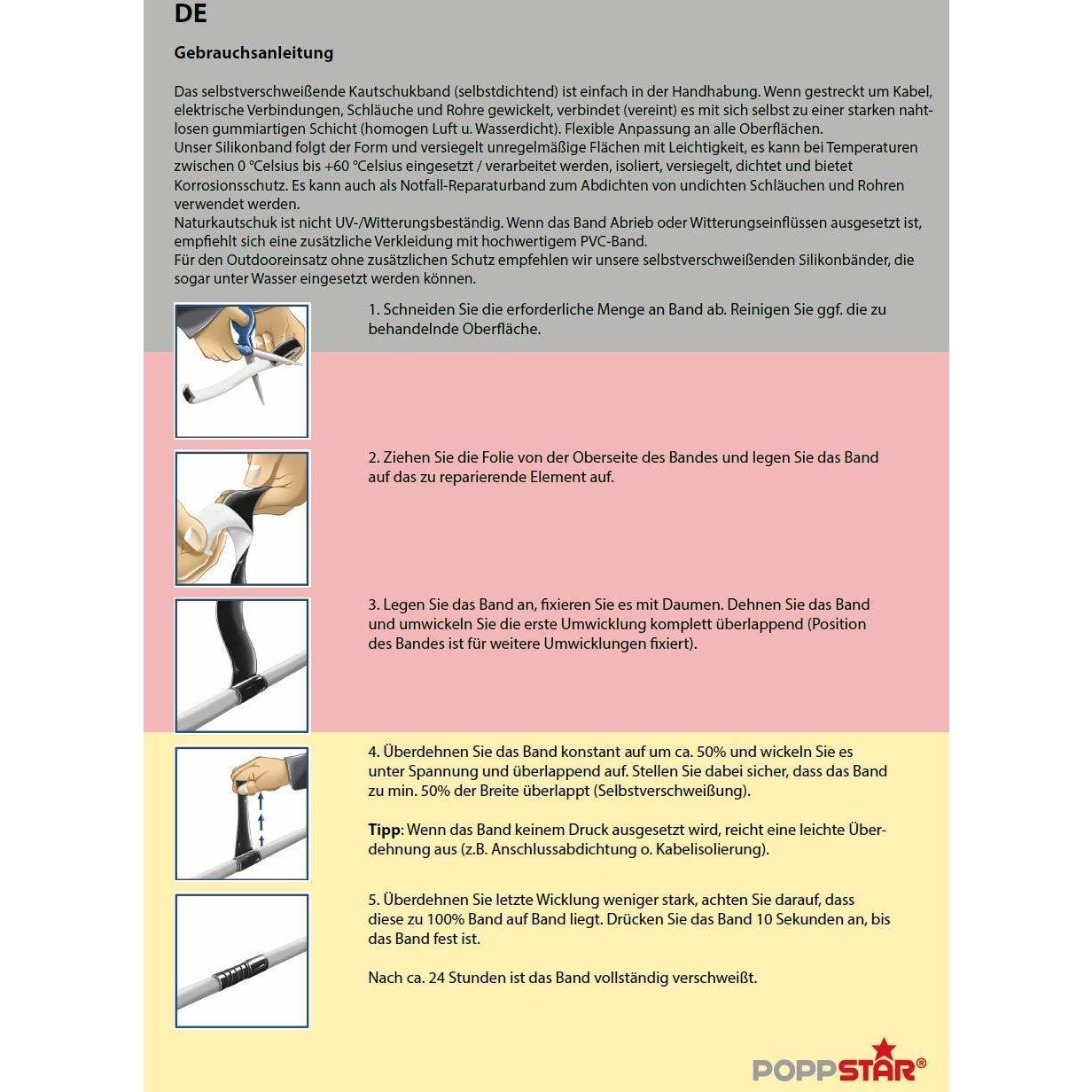 DE

Gebrauchsanleitung

Das selbstverschweißende Kautschukband (selbstdichtend) ist einfach in der Handhabung. Wenn gestreckt um Kabel, elektrische Verbindungen, Schläuche und Rohre gewickelt, verbindet (vereint) es mit sich selbst zu einer starken nahtlosen gummiartigen Schicht (homogen Luft u. Wasserdicht). Flexible Anpassung an alle Oberflächen.
Unser Silikonband folgt der Form und versiegelt unregelmäßige Flächen mit Leichtigkeit, es kann bei Temperaturen zwischen 0 °Celsius bis +60 °Celsius eingesetzt / verarbeitet werden, isoliert, versiegelt, dichtet und bietet Korrosionsschutz. Es kann auch als Notfall-Reparaturband zum Abdichten von undichten Schläuchen und Rohren verwendet werden.
Naturkautschuk ist nicht UV-/Witterungsbeständig. Wenn das Band Abrieb oder Witterungseinflüssen ausgesetzt ist, empfiehlt sich eine zusätzliche Verkleidung mit hochwertigem PVC-Band.
Für den Outdooreinsatz ohne zusätzlichen Schutz empfehlen wir unsere selbstverschweißenden Silikonbänder, die sogar unter Wasser eingesetzt werden können.

1. Schneiden Sie die erforderliche Menge an Band ab. Reinigen Sie ggf. die zu behandelnde Oberfläche.

2. Ziehen Sie die Folie von der Oberseite des Bandes und legen Sie das Band auf das zu reparierende Element auf.

3. Legen Sie das Band an, fixieren Sie es mit Daumen. Dehnen Sie das Band und umwickeln Sie die erste Umwicklung komplett überlappend (Position des Bandes ist für weitere Umwicklungen fixiert).

4. Überdehnen Sie das Band konstant auf um ca. 50% und wickeln Sie es unter Spannung und überlappend auf. Stellen Sie dabei sicher, dass das Band zu min. 50% der Breite überlappt (Selbstverschweißung).

Tipp: Wenn das Band keinem Druck ausgesetzt wird, reicht eine leichte Überdehnung aus (z.B. Anschlussabdichtung o. Kabelisolierung).

5. Überdehnen Sie letzte Wicklung weniger stark, achten Sie darauf, dass diese zu 100% Band auf Band liegt. Drücken Sie das Band 10 Sekunden an, bis das Band fest ist.

Nach ca. 24 Stunden ist das Band vollständig verschweißt.

POPPSTAR®