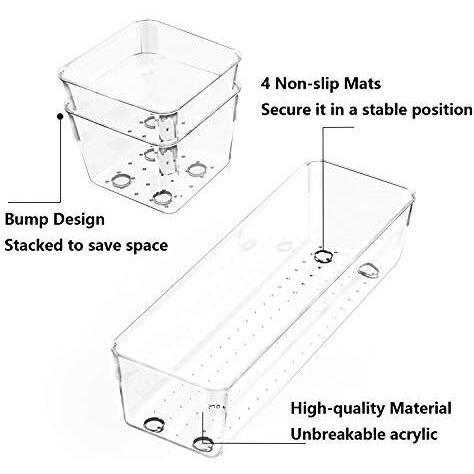 4 Non-slip Mats
Secure it in a stable position

Bump Design
Stacked to save space

High-quality Material
Unbreakable acrylic