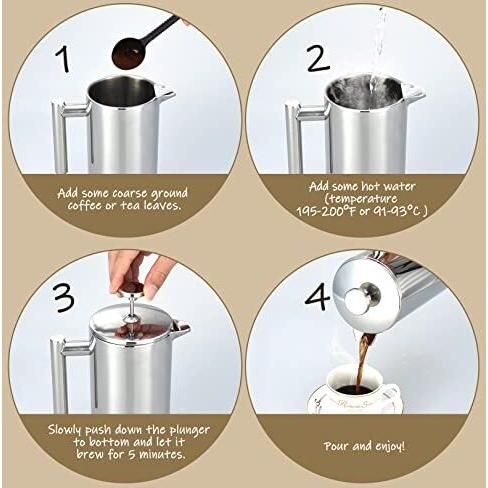 1

Add some coarse ground coffee or tea leaves.

2

Add some hot water (temperature 195-200°F or 91-93°C )

3

Slowly push down the plunger to bottom and let it brew for 5 minutes.

4

Pour and enjoy!