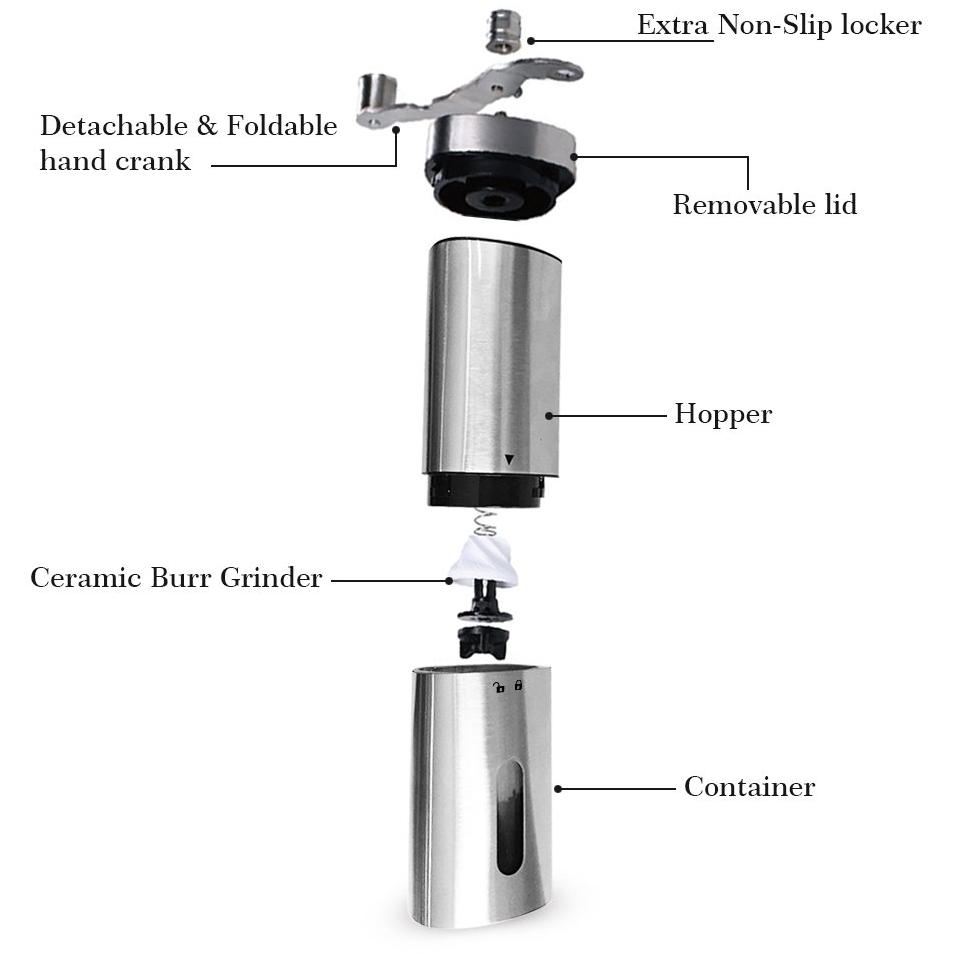 Extra Non-Slip locker

Detachable & Foldable hand crank

Removable lid

Hopper

Ceramic Burr Grinder

Container