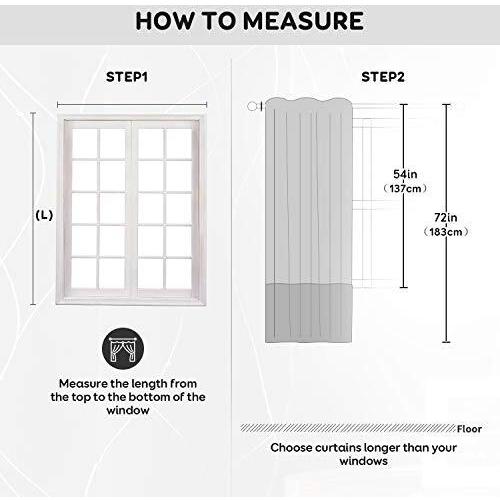 HOW TO MEASURE

STEP1

(L)

Measure the length from the top to the bottom of the window

STEP2

54in
(137cm)

72in
(183cm)

Floor

Choose curtains longer than your windows