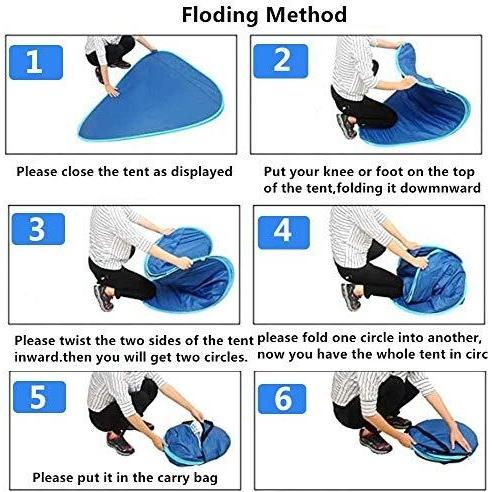 Floding Method

1

Please close the tent as displayed

2

Put your knee or foot on the top of the tent,folding it dowmnward

3

Please twist the two sides of the tent inward.then you will get two circles.

4

please fold one circle into another, now you have the whole tent in circ

5

Please put it in the carry bag

6