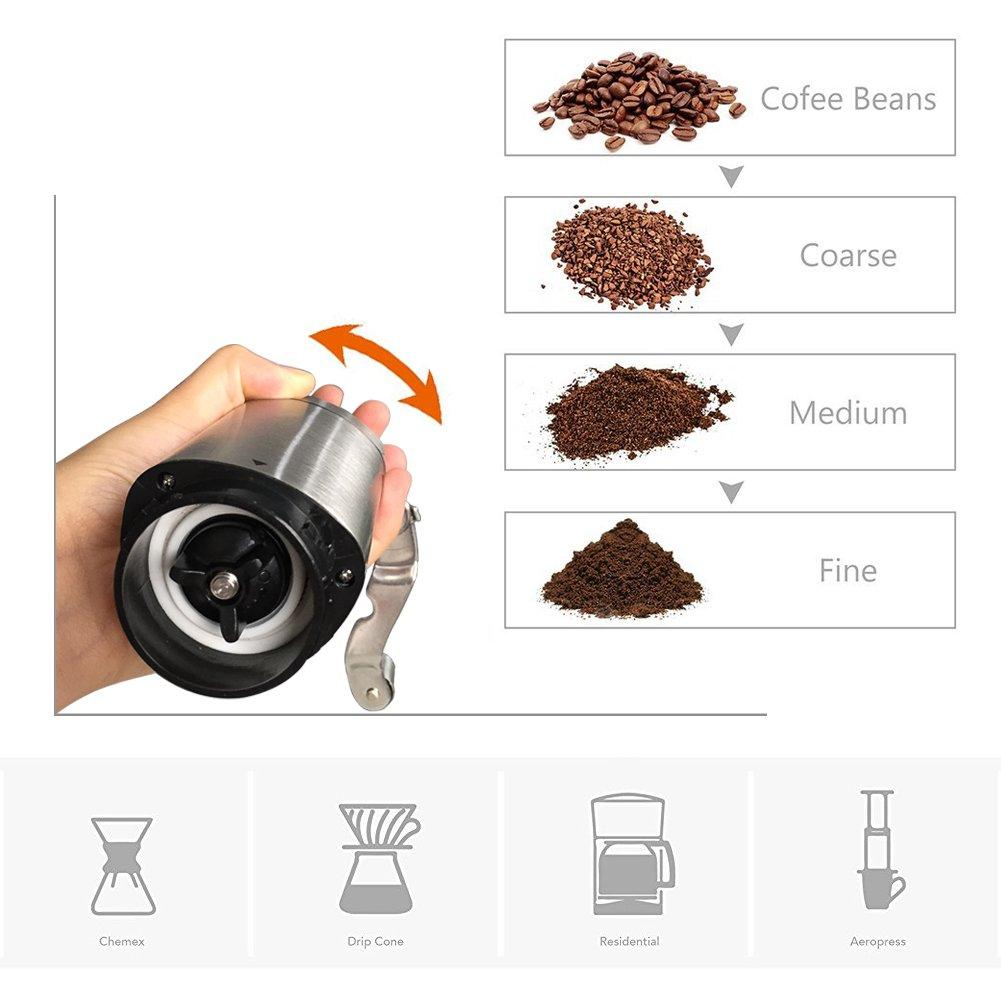 Cofee Beans

Coarse

Medium

Fine

Chemex

Drip Cone

Residential

Aeropress