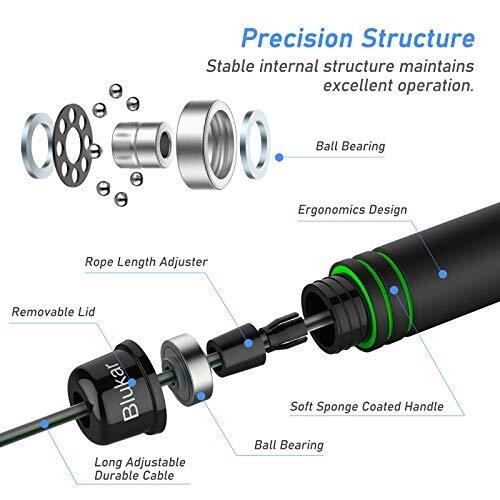 Precision Structure
Stable internal structure maintains excellent operation.

Ball Bearing

Ergonomics Design

Rope Length Adjuster

Removable Lid

Blukar

Soft Sponge Coated Handle

Ball Bearing

Long Adjustable Durable Cable