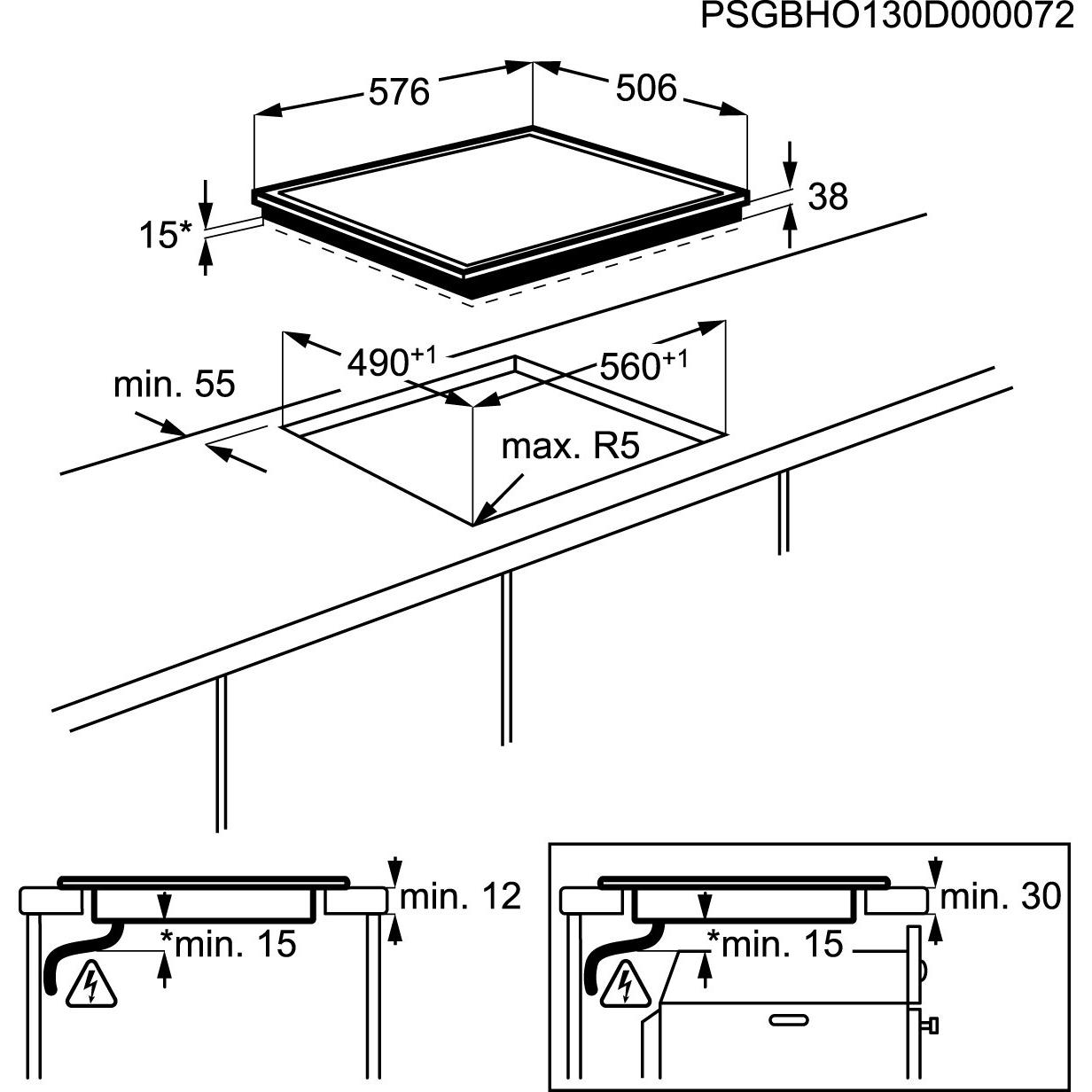 PSGBHO130D000072

576

506

38

15*

$490^{+1}$

$560^{+1}$

min. 55

max. R5

min. 12

*min. 15

min. 30

*min. 15