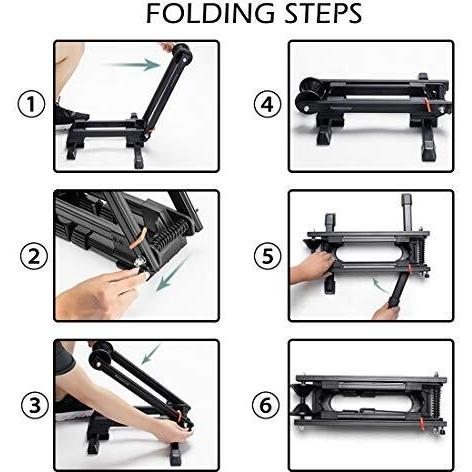 FOLDING STEPS

①

②

③

④

⑤

⑥