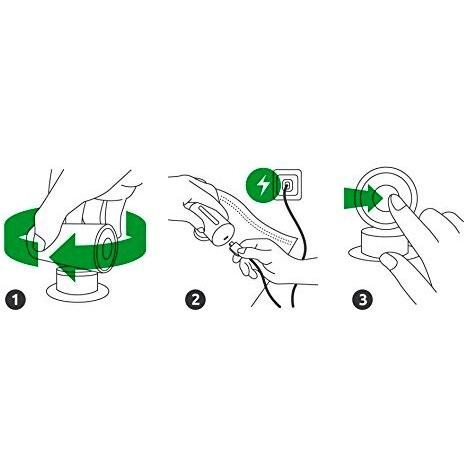 1

2

3