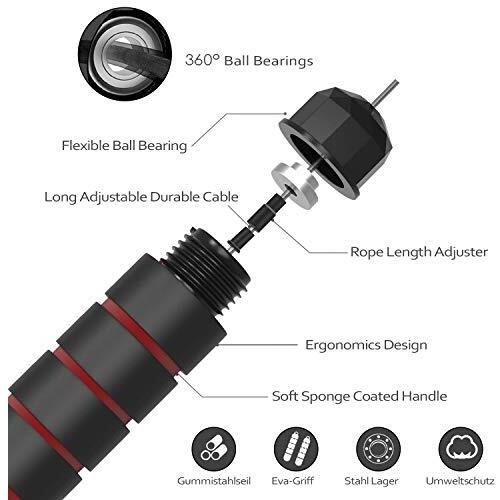 360° Ball Bearings

Flexible Ball Bearing

Long Adjustable Durable Cable

Rope Length Adjuster

Ergonomics Design

Soft Sponge Coated Handle

Gummistahlseil

Eva-Griff

Stahl Lager

Umweltschutz