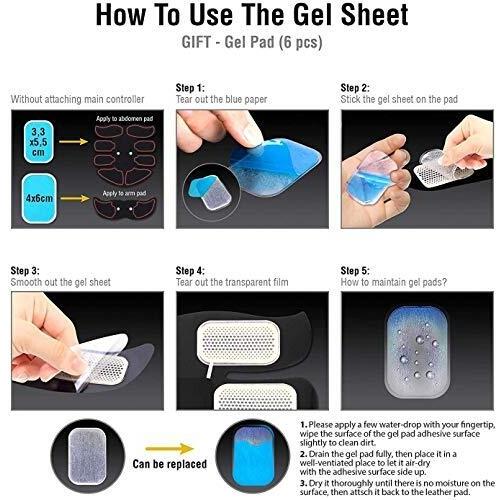 How To Use The Gel Sheet

GIFT - Gel Pad (6 pcs)

Without attaching main controller

3,3 x5,5 cm

Apply to abdomen pad

4x6cm

Apply to arm pad

Step 1:
Tear out the blue paper

Step 2:
Stick the gel sheet on the pad

Step 3:
Smooth out the gel sheet

Step 4:
Tear out the transparent film

Step 5:
How to maintain gel pads?

Can be replaced

1. Please apply a few water-drop with your fingertip, wipe the surface of the gel pad adhesive surface slightly to clean dirt.

2. Drain the gel pad fully, then place it in a well-ventiated place to let it air-dry with the adhesive surface side up.

3. Dry it thoroughly until there is no moisture on the surface, then attsch it back to the leather pad.