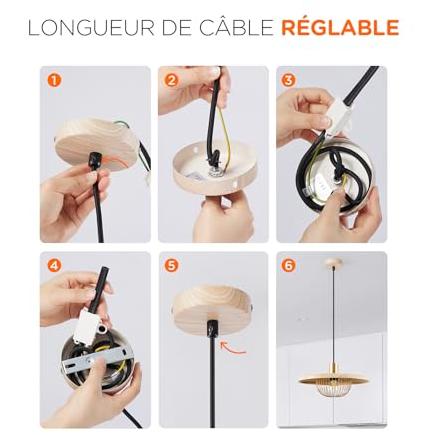 LONGUEUR DE CÂBLE RÉGLABLE

1

2

3

4

5

6