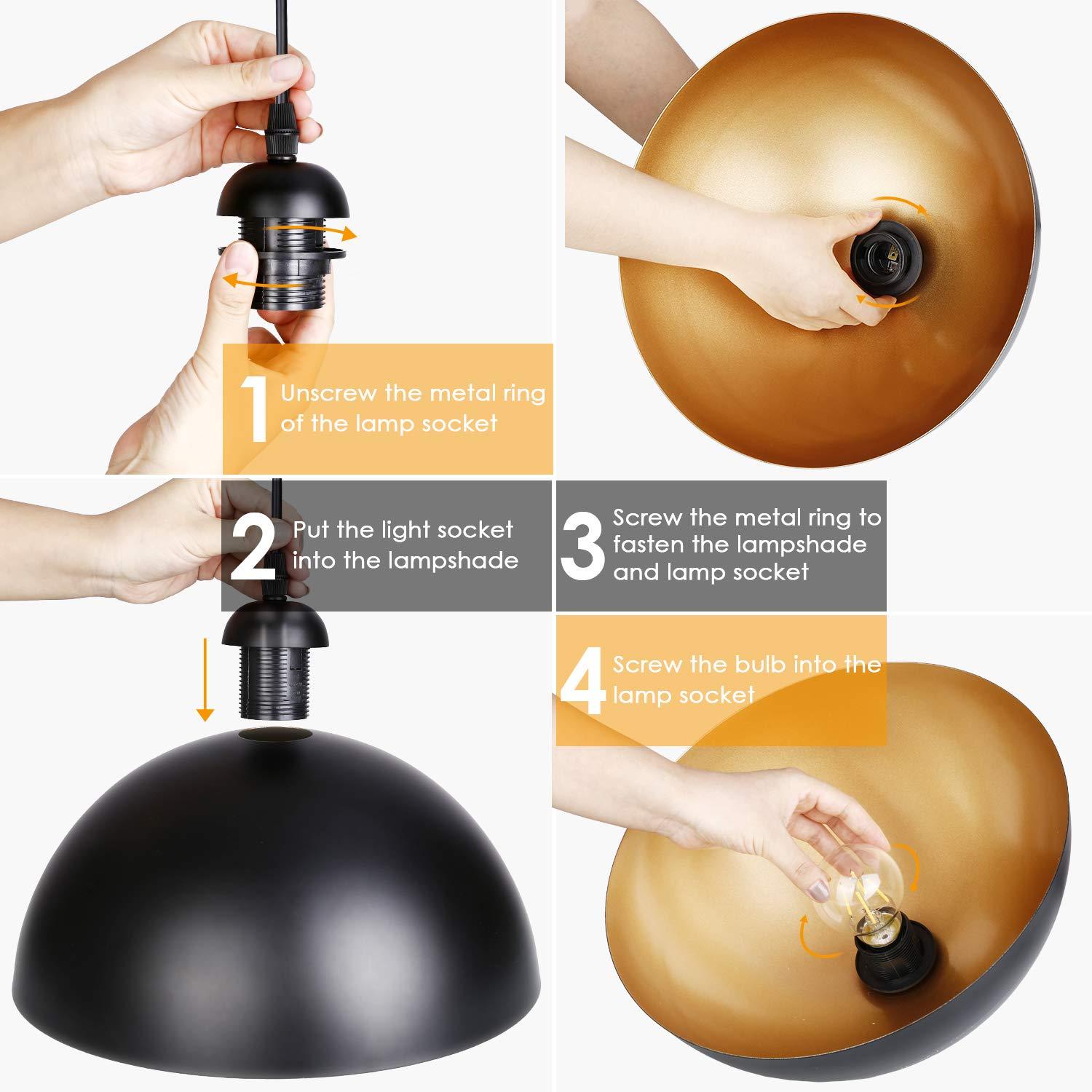 1 Unscrew the metal ring of the lamp socket

2 Put the light socket into the lampshade

3 Screw the metal ring to fasten the lampshade and lamp socket

4 Screw the bulb into the lamp socket